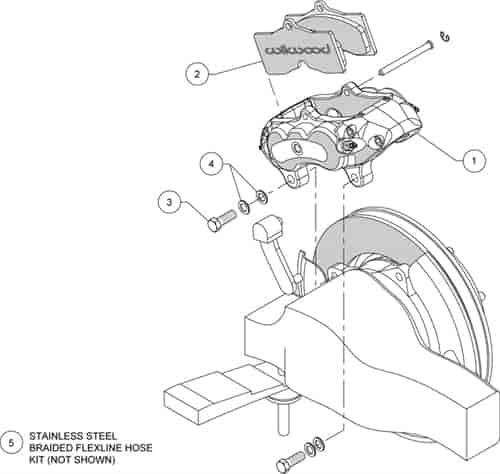 wilwood

2

1

4

3

5 STAINLESS STEEL BRAIDED FLEXLINE HOSE KIT (NOT SHOWN)